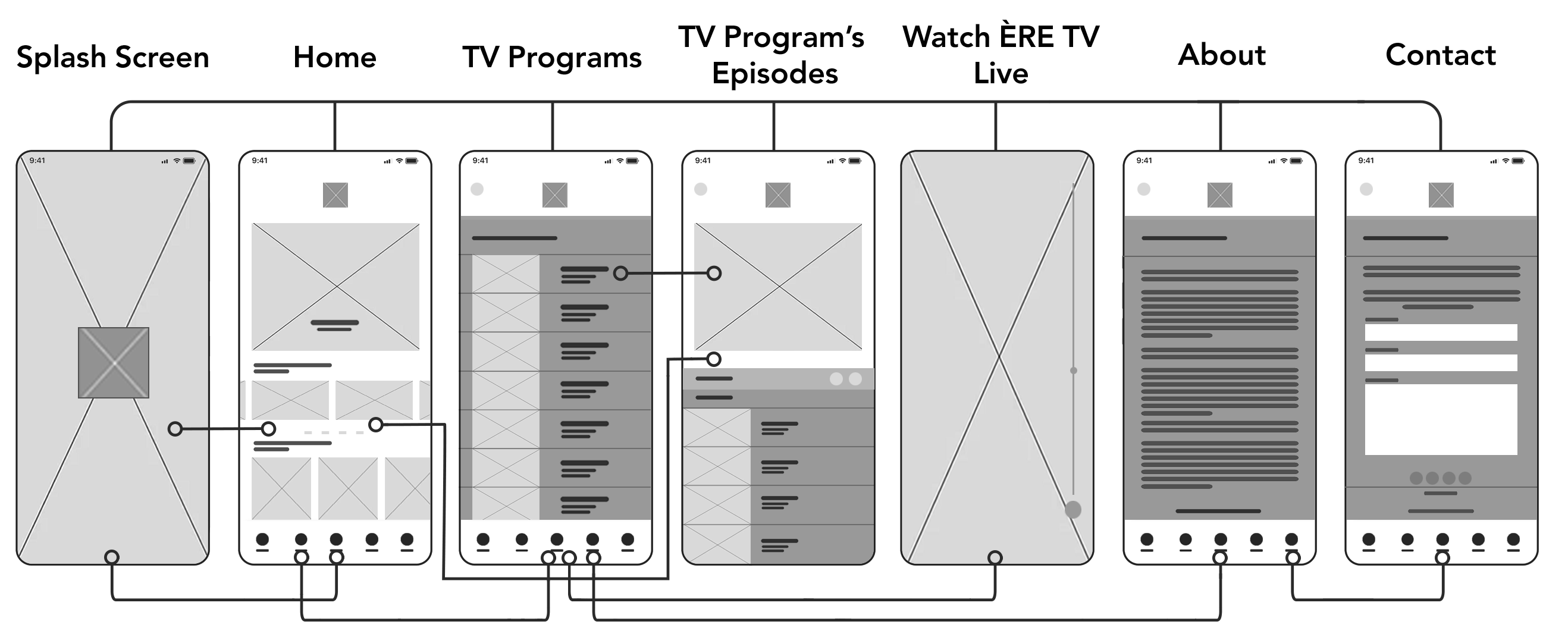 Splash Screen

Home

TV Programs

TV Program's Episodes

Watch ÈRE TV Live

About

Contact

9:41

9:41

9:41

9:41

9:41

9:41